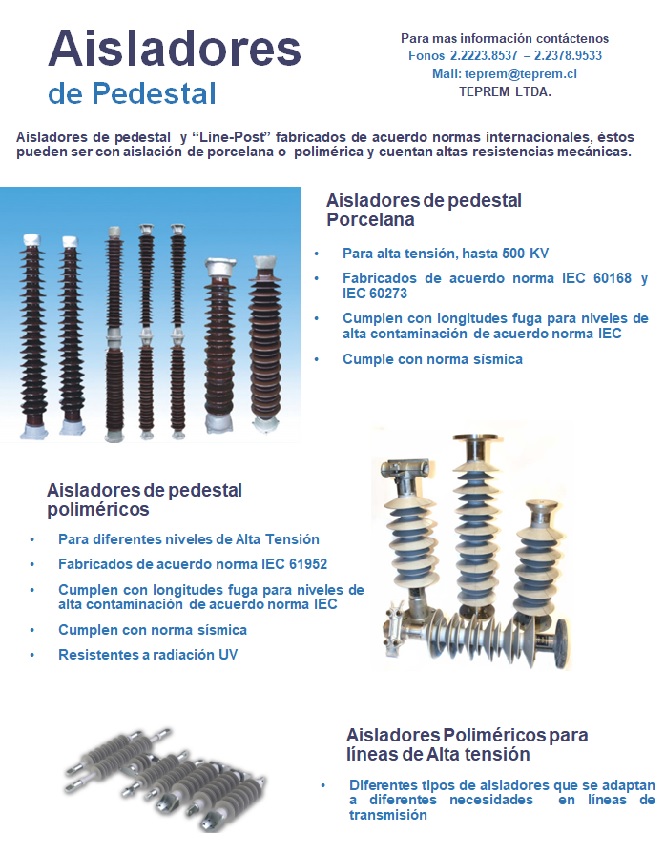 Aisladores
de Pedestal

Para mas información contáctenos
Fonos 2.2223.8537 – 2.2378.9533
Mail: teprem@teprem.cl
TEPREM LTDA.

Aisladores de pedestal y "Line-Post" fabricados de acuerdo normas internacionales, éstos pueden ser con aislación de porcelana o polimérica y cuentan altas resistencias mecánicas.

Aisladores de pedestal Porcelana

• Para alta tensión, hasta 500 KV
• Fabricados de acuerdo norma IEC 60168 y IEC 60273
• Cumplen con longitudes fuga para niveles de alta contaminación de acuerdo norma IEC
• Cumple con norma sísmica

Aisladores de pedestal poliméricos

• Para diferentes niveles de Alta Tensión
• Fabricados de acuerdo norma IEC 61952
• Cumplen con longitudes fuga para niveles de alta contaminación de acuerdo norma IEC
• Cumplen con norma sísmica
• Resistentes a radiación UV

Aisladores Poliméricos para líneas de Alta tensión

• Diferentes tipos de aisladores que se adaptan a diferentes necesidades en líneas de transmisión